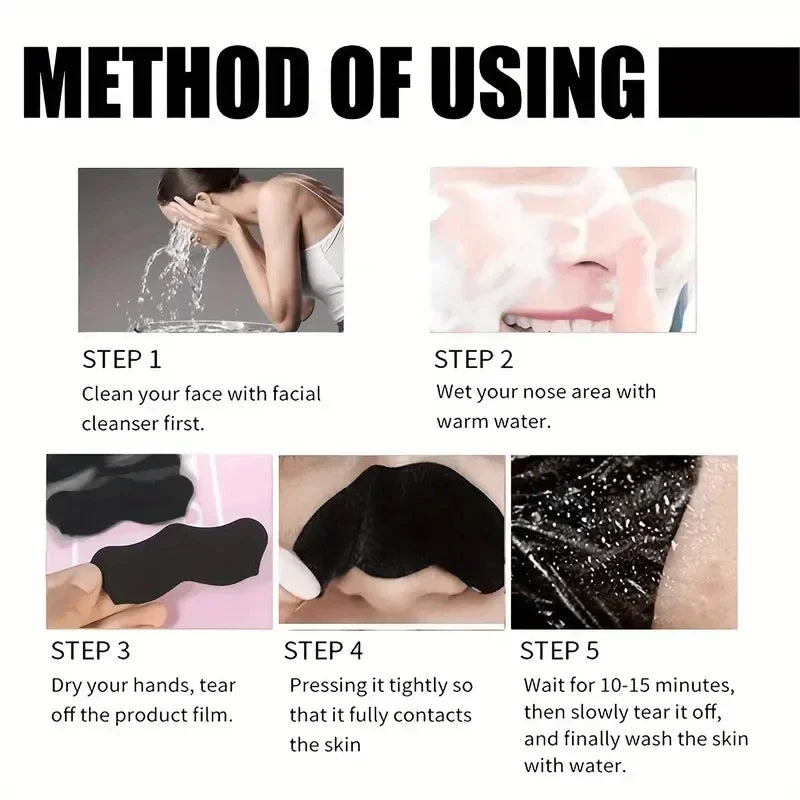 METHOD OF USING

STEP 1
Clean your face with facial cleanser first.

STEP 2
Wet your nose area with warm water.

STEP 3
Dry your hands, tear off the product film.

STEP 4
Pressing it tightly so that it fully contacts the skin

STEP 5
Wait for 10-15 minutes, then slowly tear it off, and finally wash the skin with water.